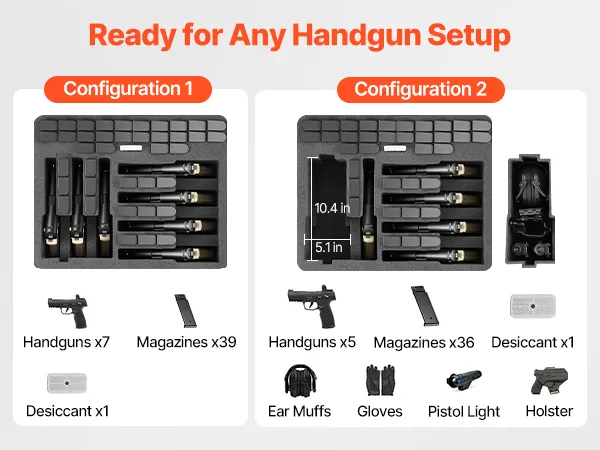 Ready for Any Handgun Setup

Configuration 1

Handguns x7

Magazines x39

Desiccant x1

Configuration 2

10.4 in

5.1 in

Handguns x5

Magazines x36

Desiccant x1

Ear Muffs

Gloves

Pistol Light

Holster