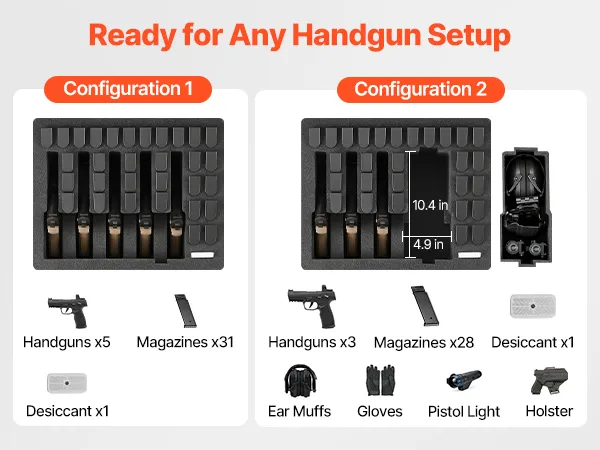 Ready for Any Handgun Setup

Configuration 1

Handguns x5

Magazines x31

Desiccant x1

Configuration 2

10.4 in

4.9 in

Handguns x3

Magazines x28

Desiccant x1

Ear Muffs

Gloves

Pistol Light

Holster