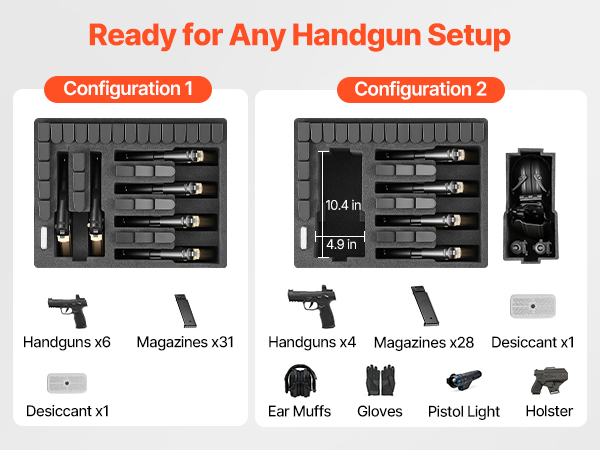 Ready for Any Handgun Setup

Configuration 1

Handguns x6

Magazines x31

Desiccant x1

Configuration 2

10.4 in

4.9 in

Handguns x4

Magazines x28

Desiccant x1

Ear Muffs

Gloves

Pistol Light

Holster