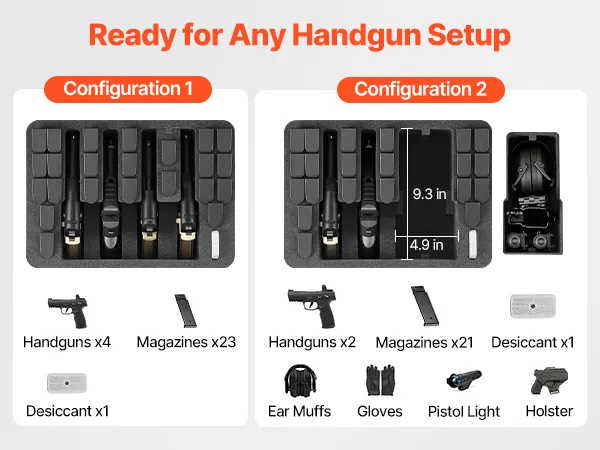 Ready for Any Handgun Setup

Configuration 1

Handguns x4
Magazines x23
Desiccant x1

Configuration 2

9.3 in
4.9 in

Handguns x2
Magazines x21
Desiccant x1
Ear Muffs
Gloves
Pistol Light
Holster