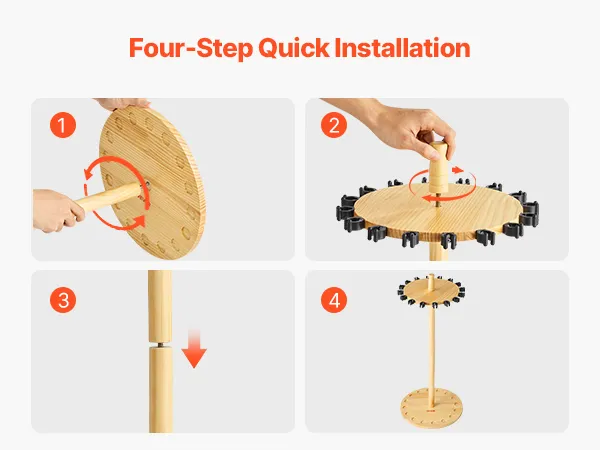 Four-Step Quick Installation

1

2

3

4