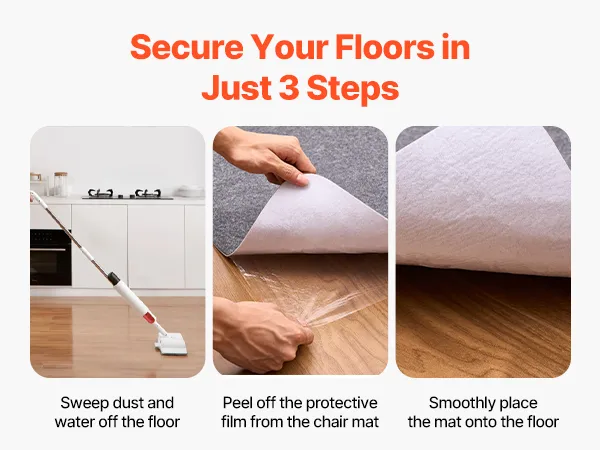 Secure Your Floors in Just 3 Steps

Sweep dust and water off the floor

Peel off the protective film from the chair mat

Smoothly place the mat onto the floor