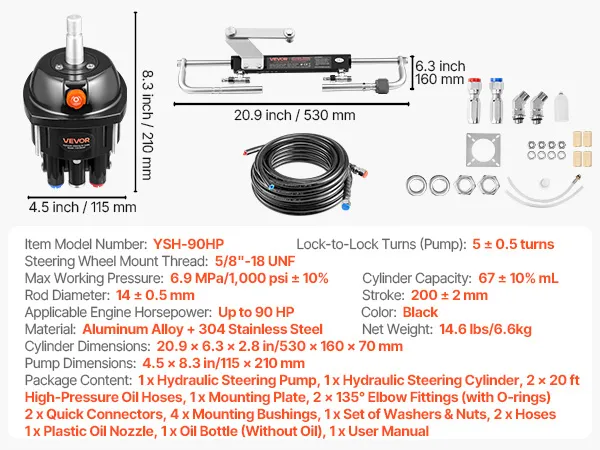 VEVOR

8.3 inch / 210 mm

4.5 inch / 115 mm

VEVOR

6.3 inch
160 mm

20.9 inch / 530 mm

Item Model Number: YSH-90HP
Lock-to-Lock Turns (Pump): 5 ± 0.5 turns
Steering Wheel Mount Thread: 5/8"-18 UNF
Max Working Pressure: 6.9 MPa/1,000 psi ± 10%
Cylinder Capacity: 67 ± 10% mL
Rod Diameter: 14 ± 0.5 mm
Stroke: 200 ± 2 mm
Applicable Engine Horsepower: Up to 90 HP
Color: Black
Material: Aluminum Alloy + 304 Stainless Steel
Net Weight: 14.6 lbs/6.6kg
Cylinder Dimensions: 20.9 × 6.3 × 2.8 in/530 × 160 × 70 mm
Pump Dimensions: 4.5 × 8.3 in/115 × 210 mm
Package Content: 1 x Hydraulic Steering Pump, 1 x Hydraulic Steering Cylinder, 2 × 20 ft High-Pressure Oil Hoses, 1 x Mounting Plate, 2 × 135° Elbow Fittings (with O-rings) 2 x Quick Connectors, 4 x Mounting Bushings, 1 x Set of Washers & Nuts, 2 x Hoses 1 x Plastic Oil Nozzle, 1 x Oil Bottle (Without Oil), 1 x User Manual