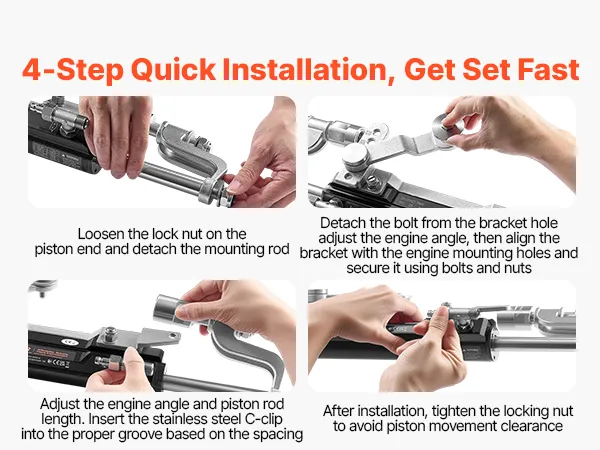 4-Step Quick Installation, Get Set Fast

Loosen the lock nut on the piston end and detach the mounting rod

Detach the bolt from the bracket hole adjust the engine angle, then align the bracket with the engine mounting holes and secure it using bolts and nuts

Adjust the engine angle and piston rod length. Insert the stainless steel C-clip into the proper groove based on the spacing

After installation, tighten the locking nut to avoid piston movement clearance