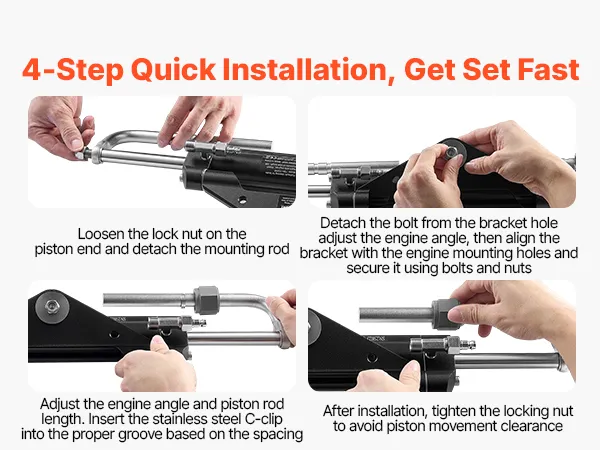 4-Step Quick Installation, Get Set Fast

Loosen the lock nut on the piston end and detach the mounting rod

Detach the bolt from the bracket hole adjust the engine angle, then align the bracket with the engine mounting holes and secure it using bolts and nuts

Adjust the engine angle and piston rod length. Insert the stainless steel C-clip into the proper groove based on the spacing

After installation, tighten the locking nut to avoid piston movement clearance