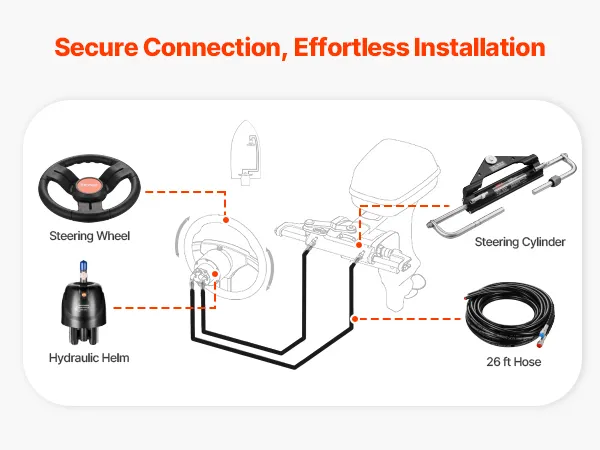 Secure Connection, Effortless Installation

Steering Wheel

Hydraulic Helm

Steering Cylinder

26 ft Hose