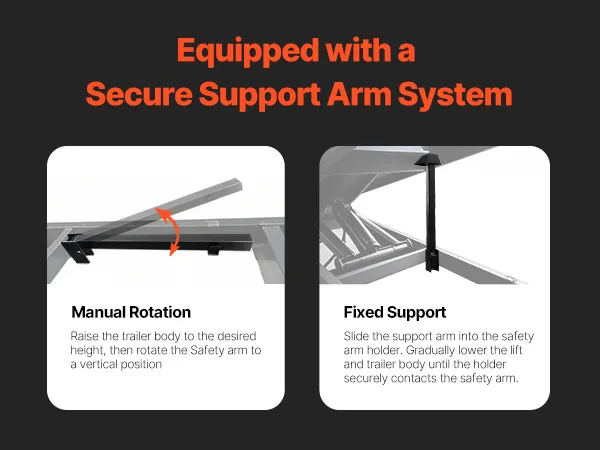 Equipped with a
Secure Support Arm System

Manual Rotation

Raise the trailer body to the desired height, then rotate the Safety arm to a vertical position

Fixed Support

Slide the support arm into the safety arm holder. Gradually lower the lift and trailer body until the holder securely contacts the safety arm.