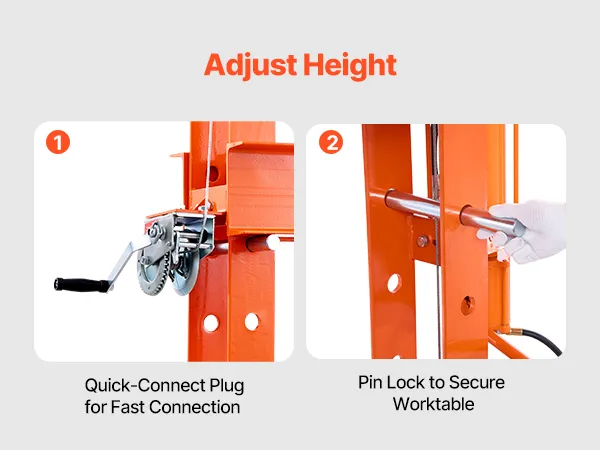 Adjust Height

1

Quick-Connect Plug for Fast Connection

2

Pin Lock to Secure Worktable