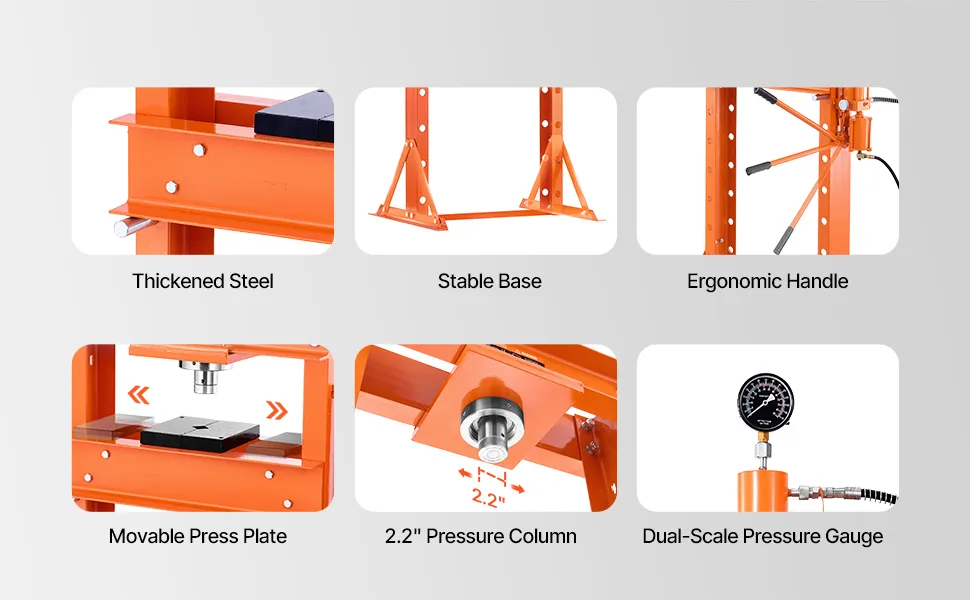 Thickened Steel

Stable Base

Ergonomic Handle

Movable Press Plate

2.2"

2.2" Pressure Column

Dual-Scale Pressure Gauge