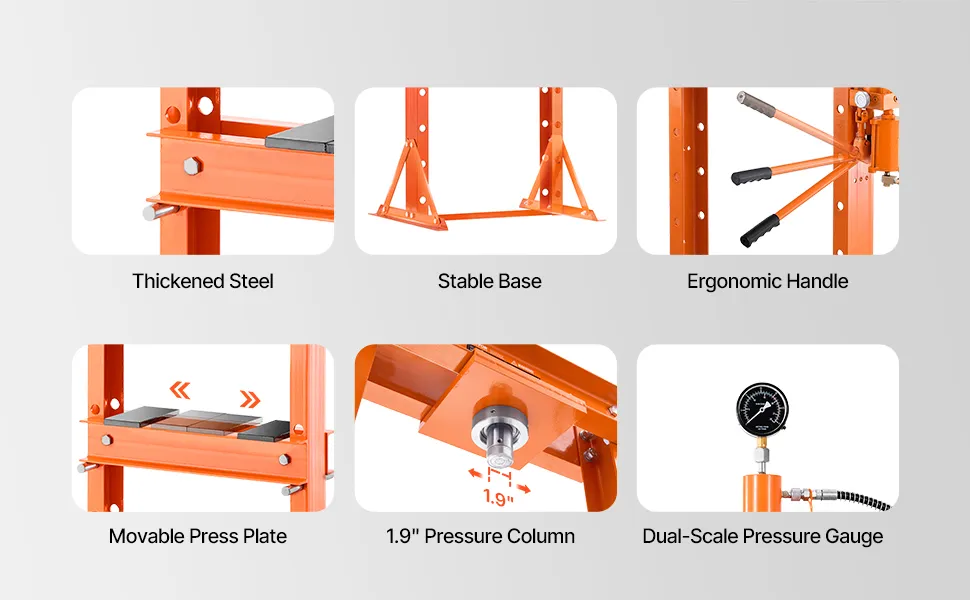 Thickened Steel

Stable Base

Ergonomic Handle

Movable Press Plate

1.9"

1.9" Pressure Column

Dual-Scale Pressure Gauge