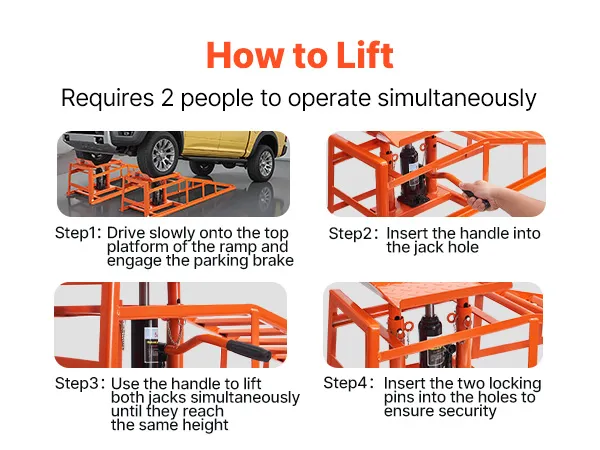 How to Lift

Requires 2 people to operate simultaneously

Step1: Drive slowly onto the top platform of the ramp and engage the parking brake

Step2: Insert the handle into the jack hole

Step3: Use the handle to lift both jacks simultaneously until they reach the same height

Step4: Insert the two locking pins into the holes to ensure security