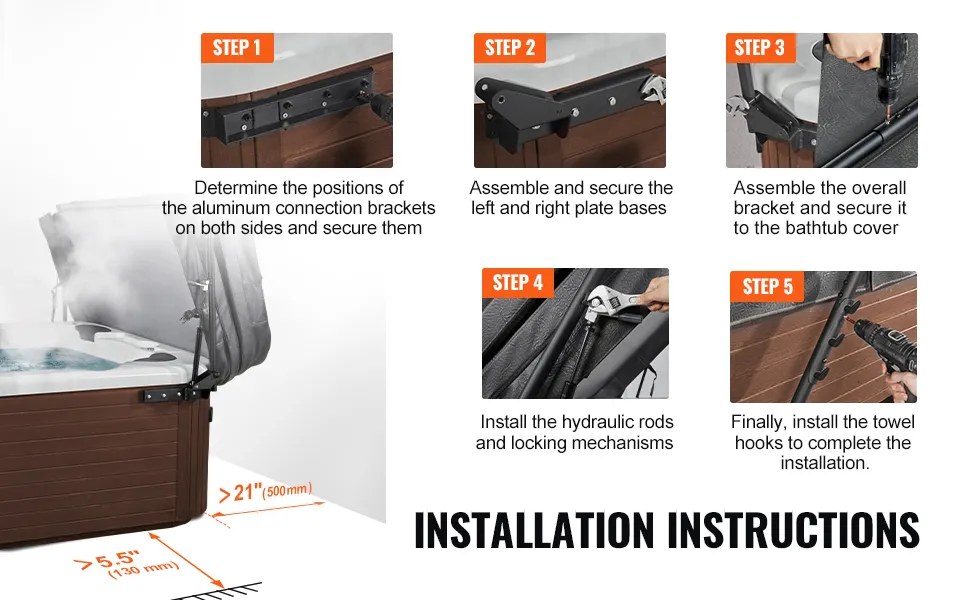 STEP 1

Determine the positions of the aluminum connection brackets on both sides and secure them

STEP 2

Assemble and secure the left and right plate bases

STEP 3

Assemble the overall bracket and secure it to the bathtub cover

STEP 4

Install the hydraulic rods and locking mechanisms

STEP 5

Finally, install the towel hooks to complete the installation.

>21" (500mm)

>5.5" (130 mm)

INSTALLATION INSTRUCTIONS