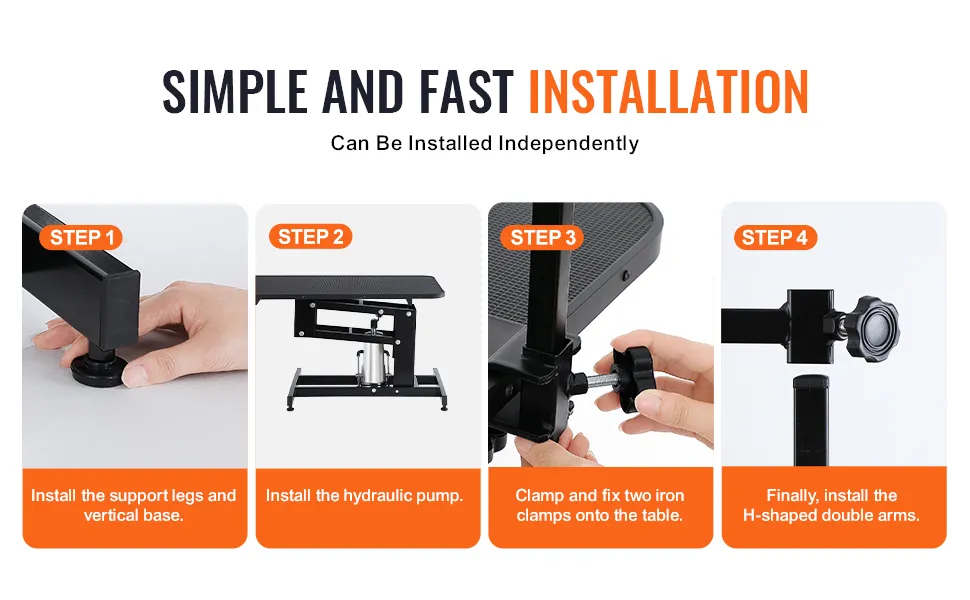 SIMPLE AND FAST INSTALLATION

Can Be Installed Independently

STEP 1

Install the support legs and vertical base.

STEP 2

Install the hydraulic pump.

STEP 3

Clamp and fix two iron clamps onto the table.

STEP 4

Finally, install the H-shaped double arms.