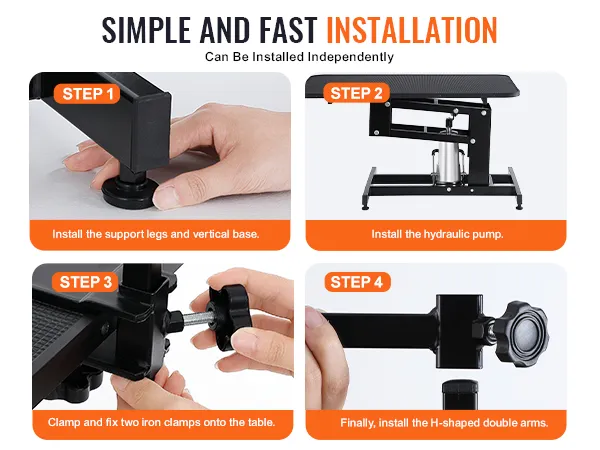 SIMPLE AND FAST INSTALLATION

Can Be Installed Independently

STEP 1

Install the support legs and vertical base.

STEP 2

Install the hydraulic pump.

STEP 3

Clamp and fix two iron clamps onto the table.

STEP 4

Finally, install the H-shaped double arms.