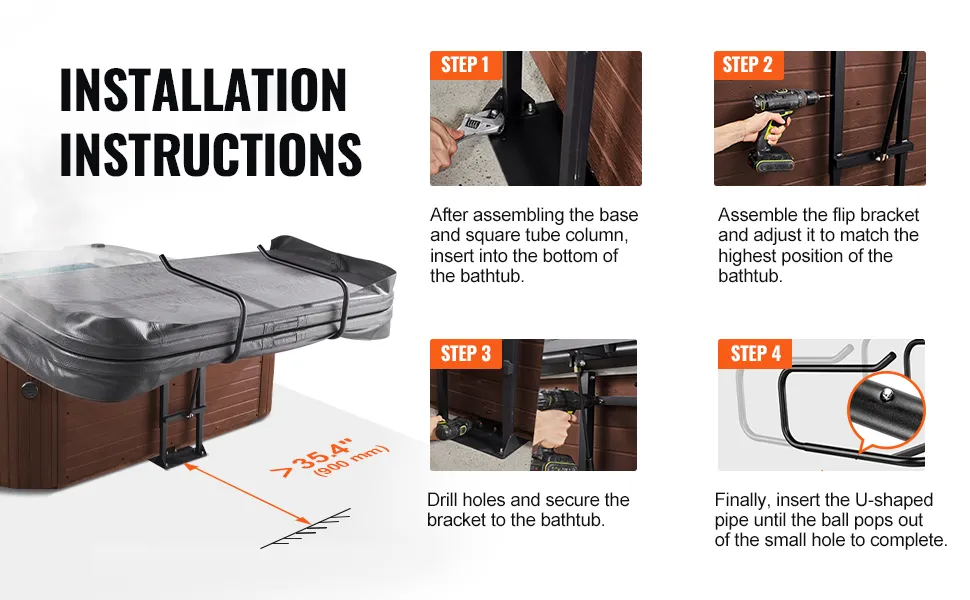 INSTALLATION INSTRUCTIONS

>35.4"
(900 mm)

STEP 1

After assembling the base and square tube column, insert into the bottom of the bathtub.

STEP 2

Assemble the flip bracket and adjust it to match the highest position of the bathtub.

STEP 3

Drill holes and secure the bracket to the bathtub.

STEP 4

Finally, insert the U-shaped pipe until the ball pops out of the small hole to complete.