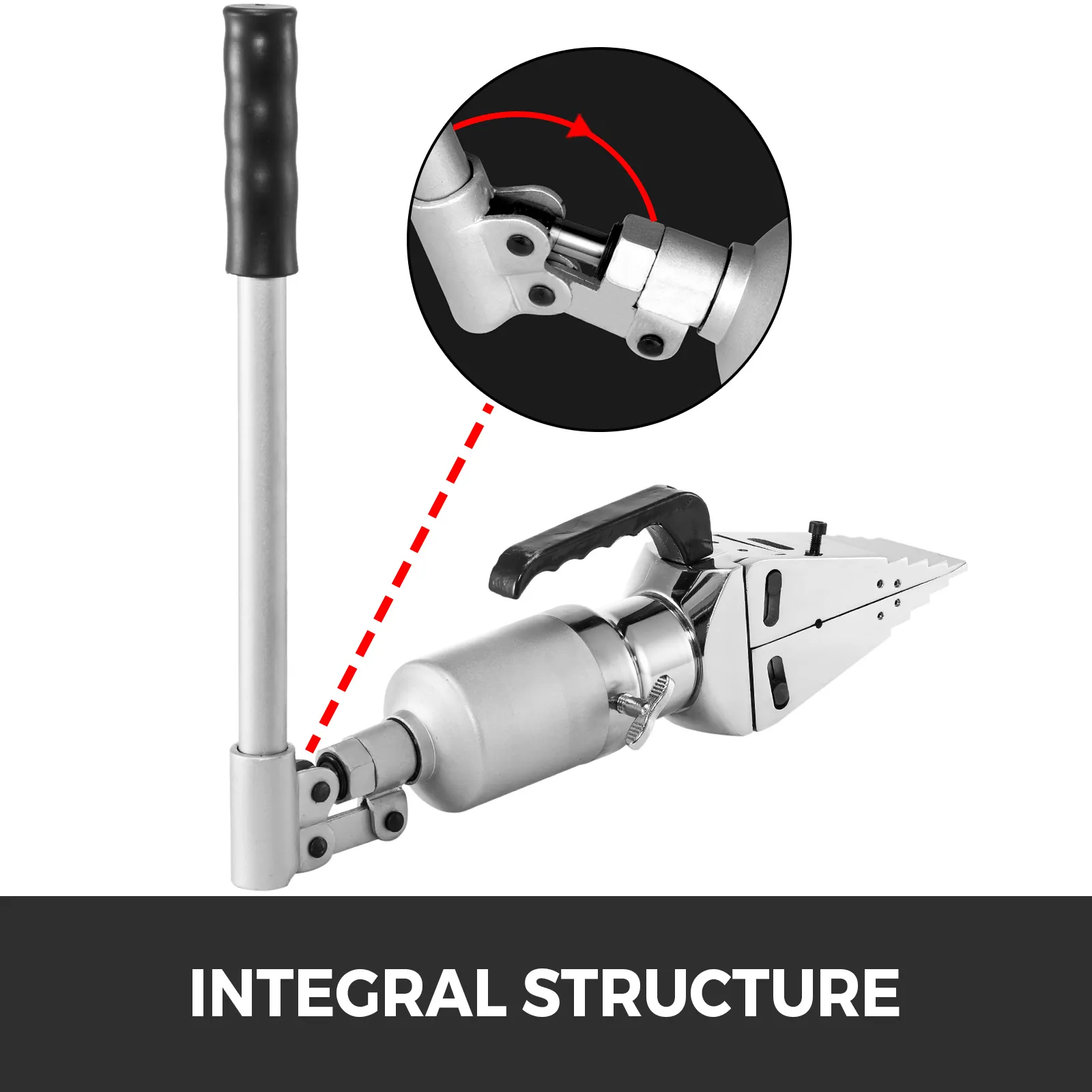 INTEGRAL STRUCTURE