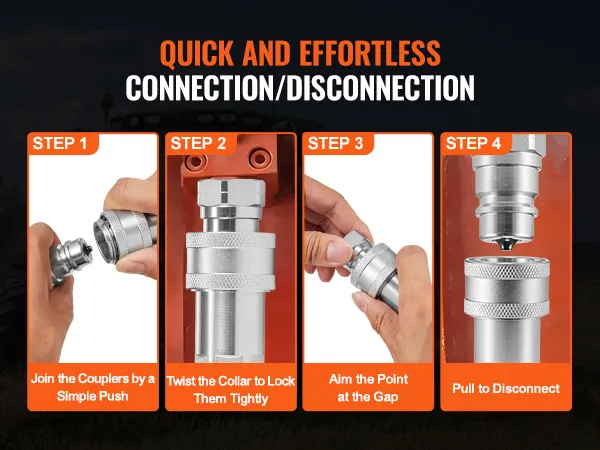 QUICK AND EFFORTLESS
CONNECTION/DISCONNECTION

STEP 1
Join the Couplers by a Simple Push

STEP 2
Twist the Collar to Lock Them Tightly

STEP 3
Aim the Point at the Gap

STEP 4
Pull to Disconnect