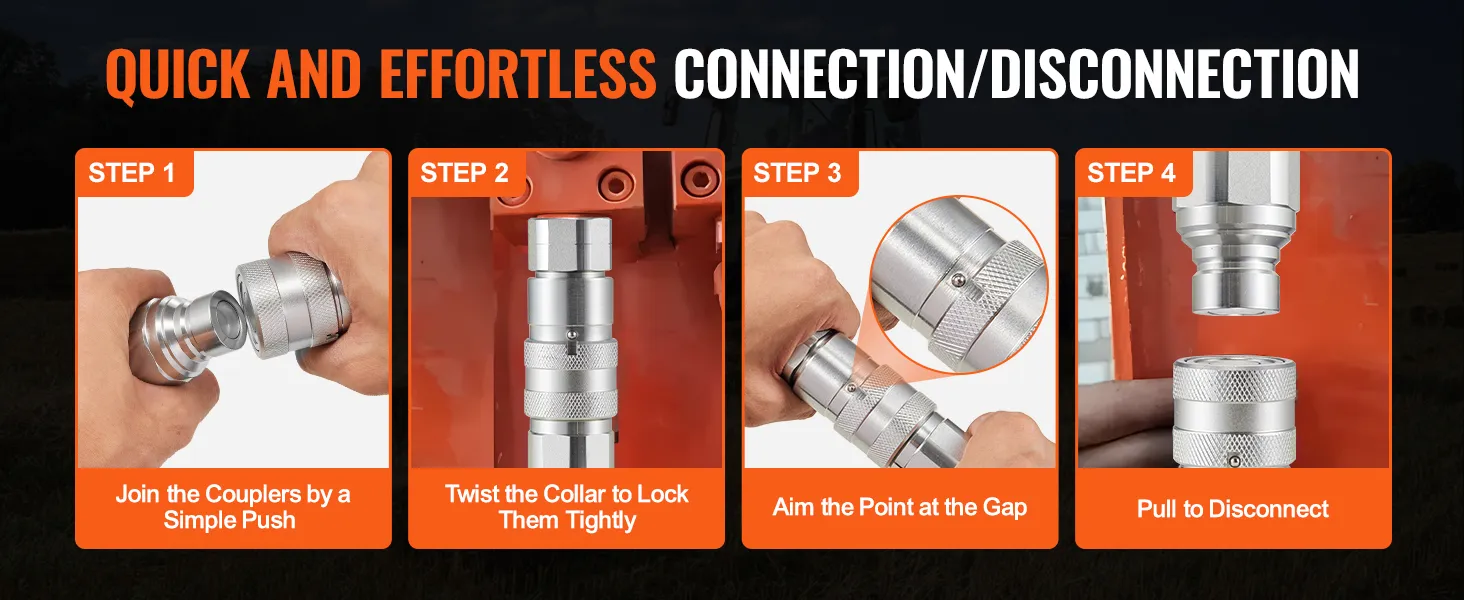 QUICK AND EFFORTLESS CONNECTION/DISCONNECTION

STEP 1
Join the Couplers by a Simple Push

STEP 2
Twist the Collar to Lock Them Tightly

STEP 3
Aim the Point at the Gap

STEP 4
Pull to Disconnect