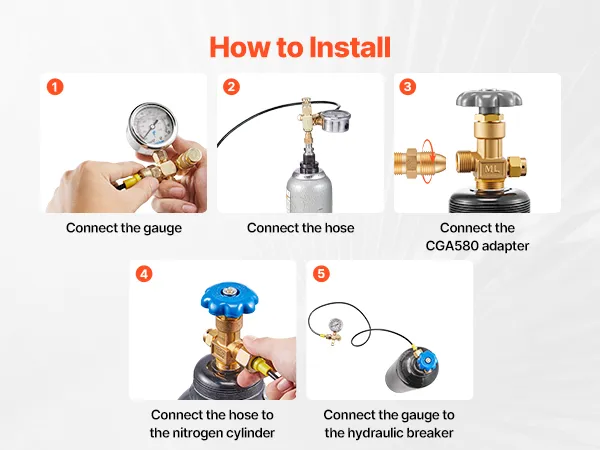 How to Install

1

Connect the gauge

2

Connect the hose

3

ML

Connect the CGA580 adapter

4

Connect the hose to the nitrogen cylinder

5

Connect the gauge to the hydraulic breaker