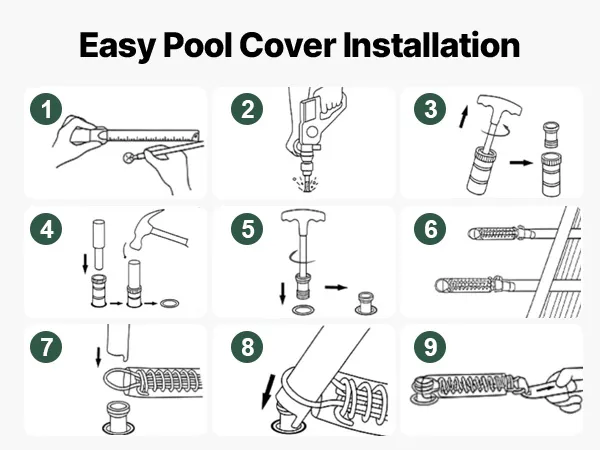 Easy Pool Cover Installation

1

2

3

4

5

6

7

8

9