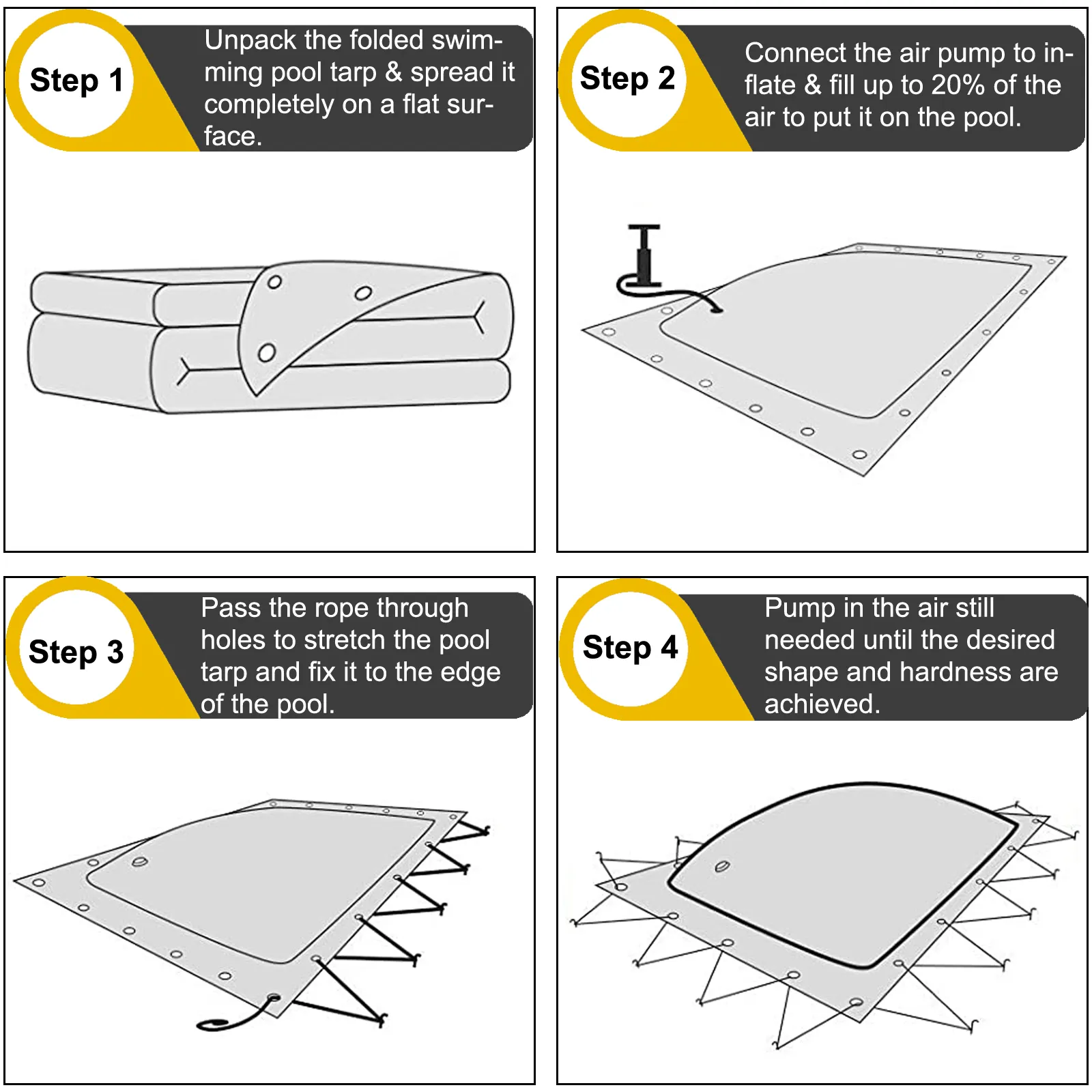 Step 1

Unpack the folded swimming pool tarp & spread it completely on a flat surface.

Step 2

Connect the air pump to inflate & fill up to 20% of the air to put it on the pool.

Step 3

Pass the rope through holes to stretch the pool tarp and fix it to the edge of the pool.

Step 4

Pump in the air still needed until the desired shape and hardness are achieved.