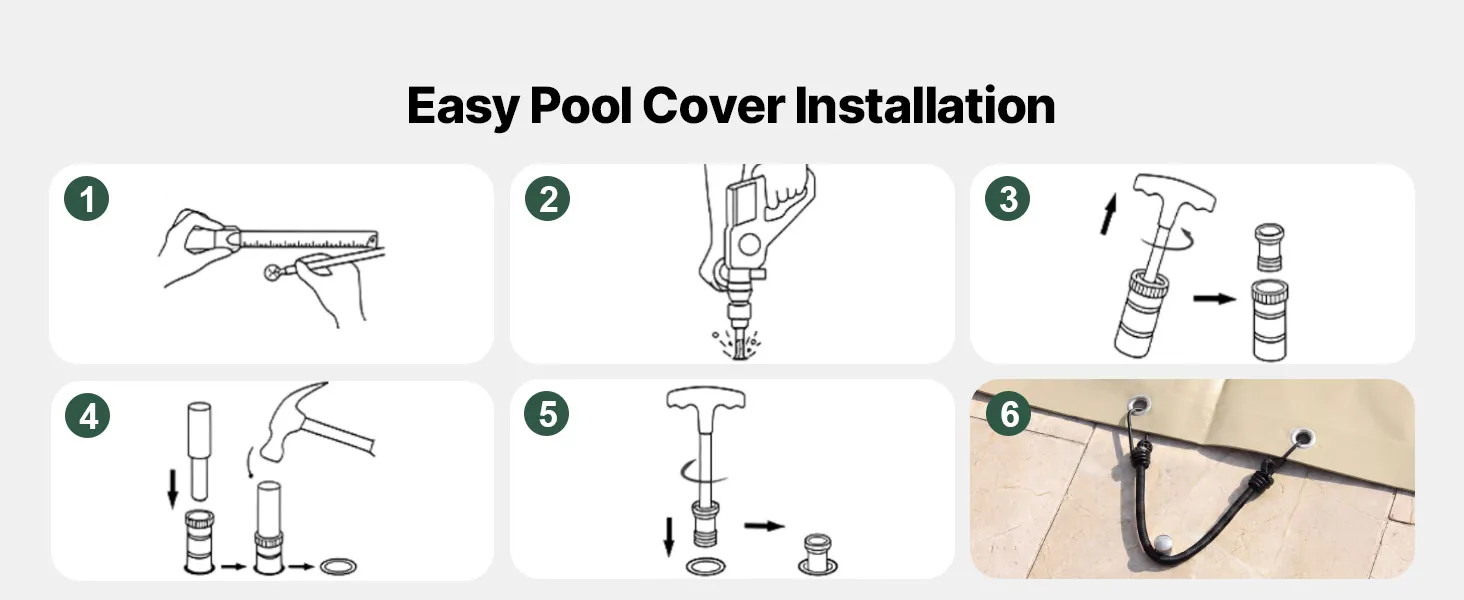 Easy Pool Cover Installation

1

2

3

4

5

6