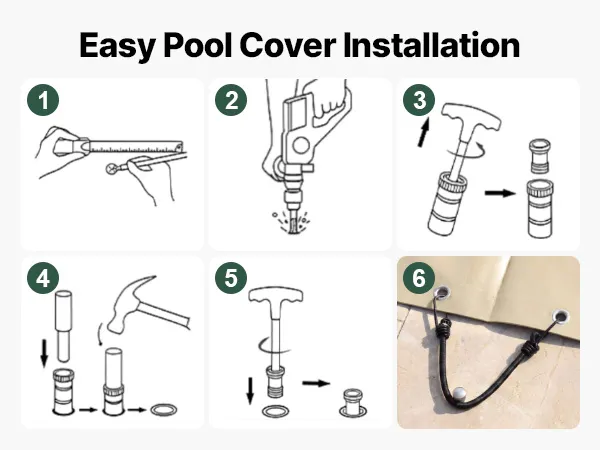 Easy Pool Cover Installation

1

2

3

4

5

6