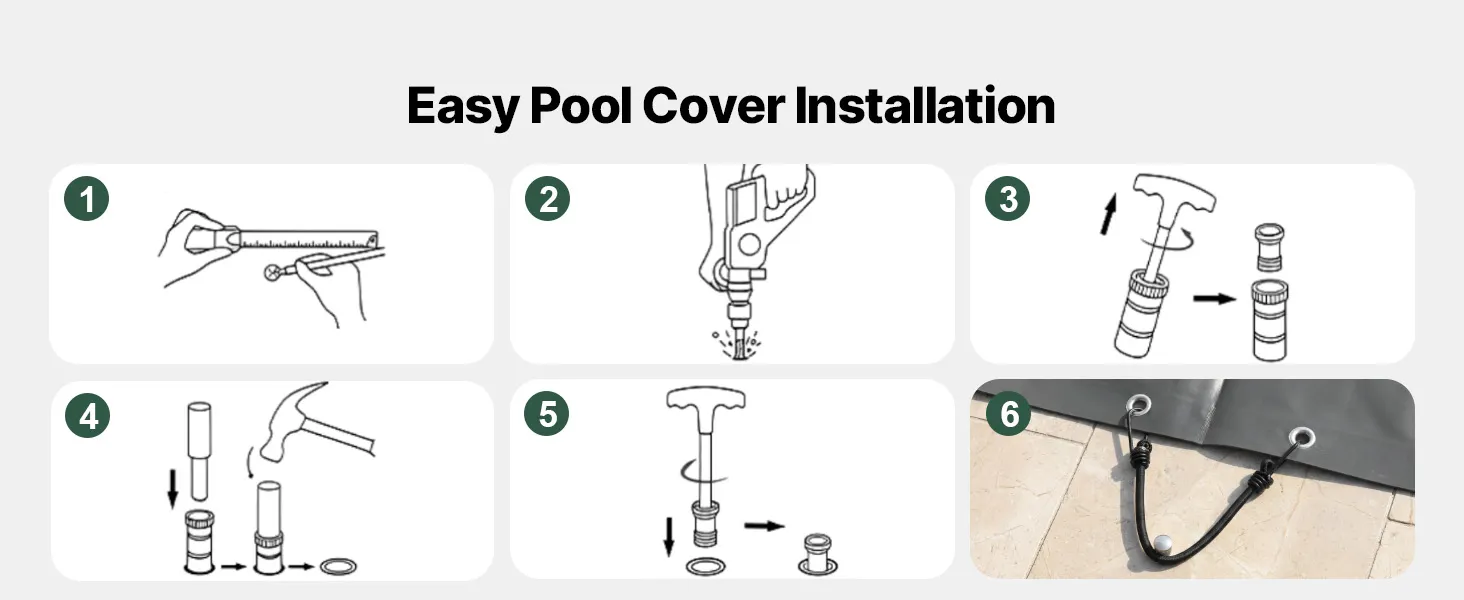 Easy Pool Cover Installation

1

2

3

4

5

6