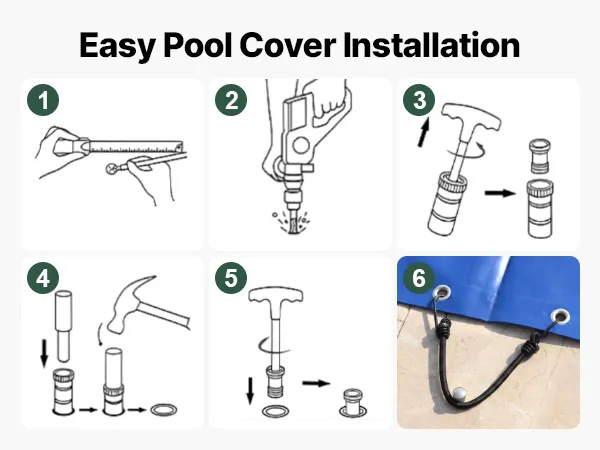 Easy Pool Cover Installation

1

2

3

4

5

6