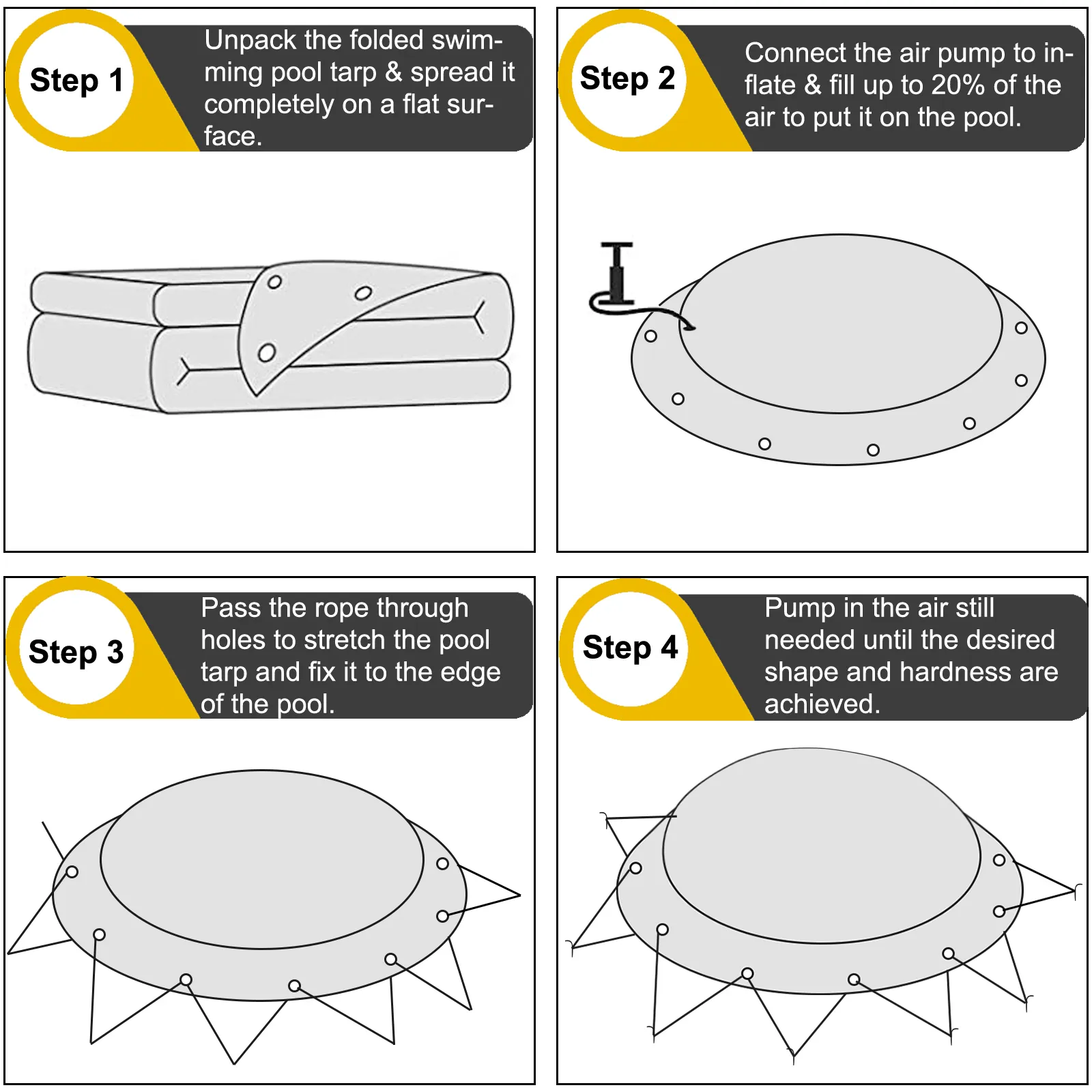 Step 1

Unpack the folded swimming pool tarp & spread it completely on a flat surface.

Step 2

Connect the air pump to inflate & fill up to 20% of the air to put it on the pool.

Step 3

Pass the rope through holes to stretch the pool tarp and fix it to the edge of the pool.

Step 4

Pump in the air still needed until the desired shape and hardness are achieved.