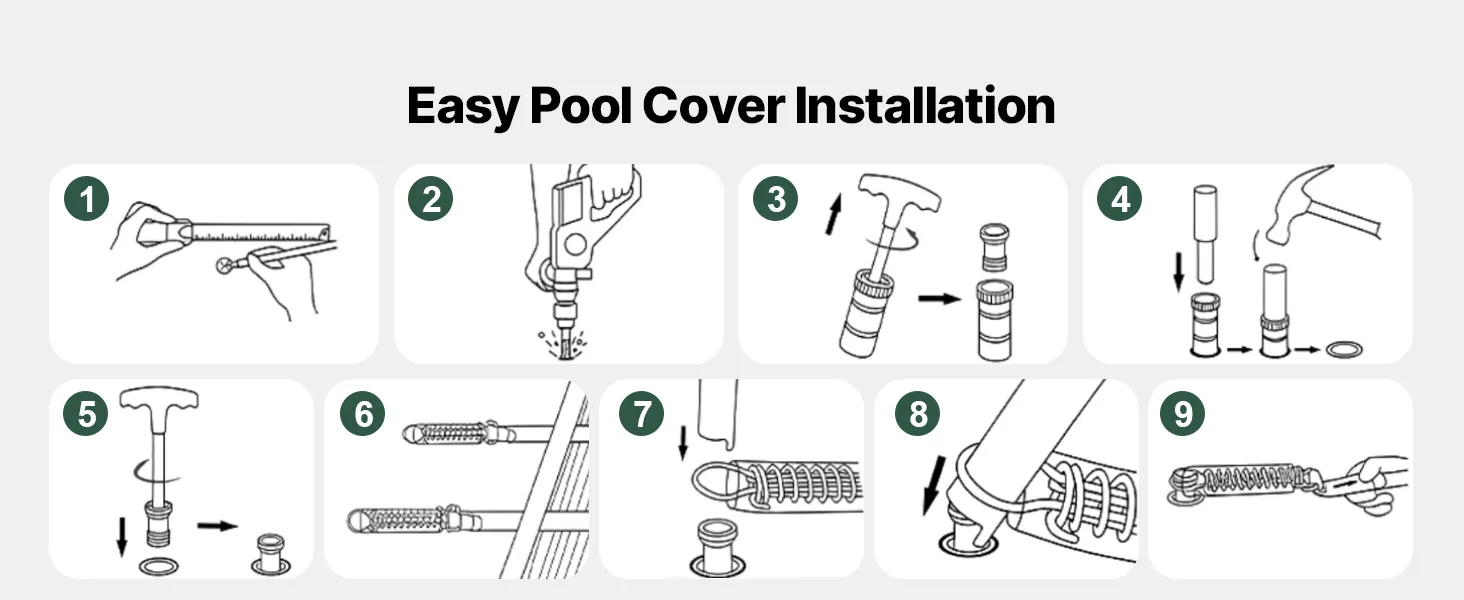 Easy Pool Cover Installation

1

2

3

4

5

6

7

8

9