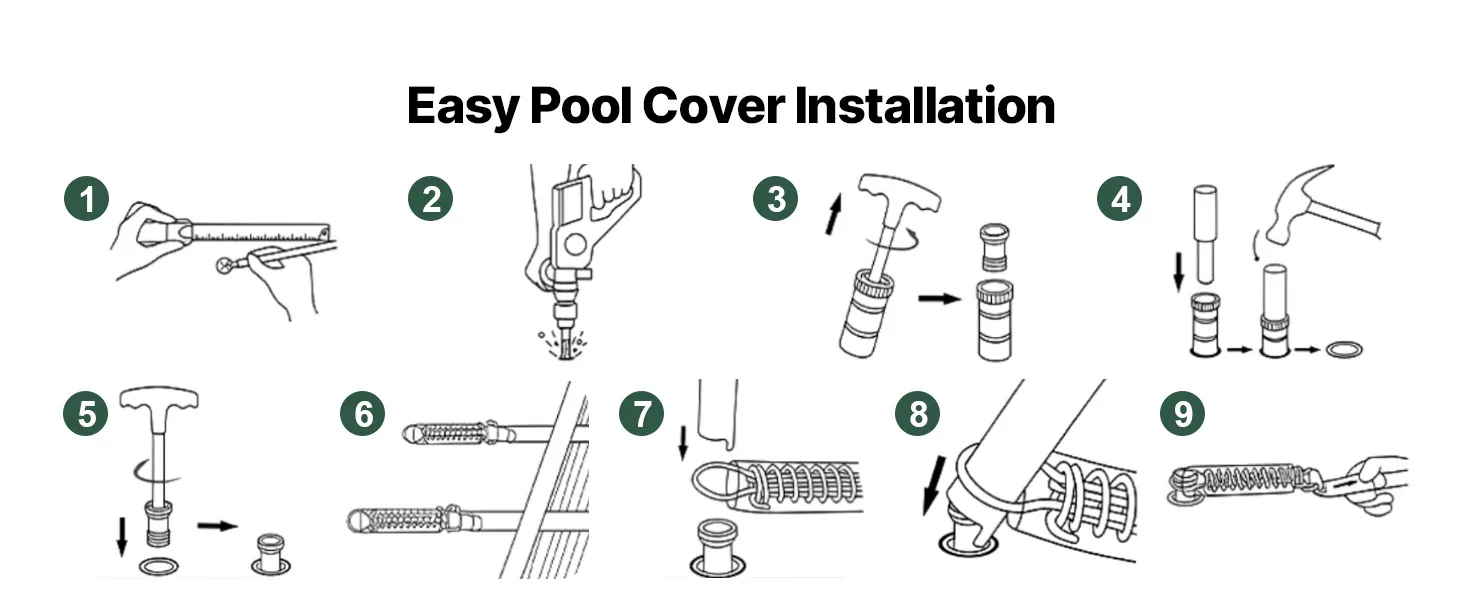 Easy Pool Cover Installation

1

2

3

4

5

6

7

8

9