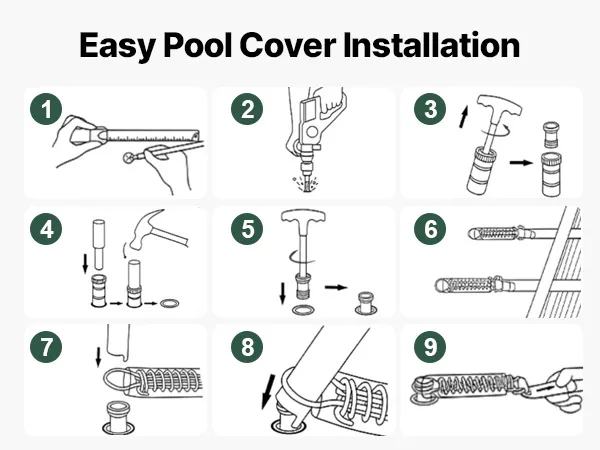 Easy Pool Cover Installation

1

2

3

4

5

6

7

8

9