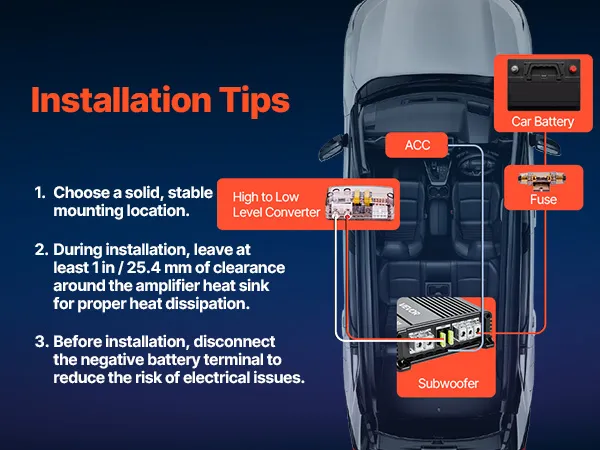 Installation Tips

1. Choose a solid, stable mounting location.

2. During installation, leave at least 1 in / 25.4 mm of clearance around the amplifier heat sink for proper heat dissipation.

3. Before installation, disconnect the negative battery terminal to reduce the risk of electrical issues.

Car Battery

ACC

Fuse

High to Low Level Converter

VEVOR

Subwoofer