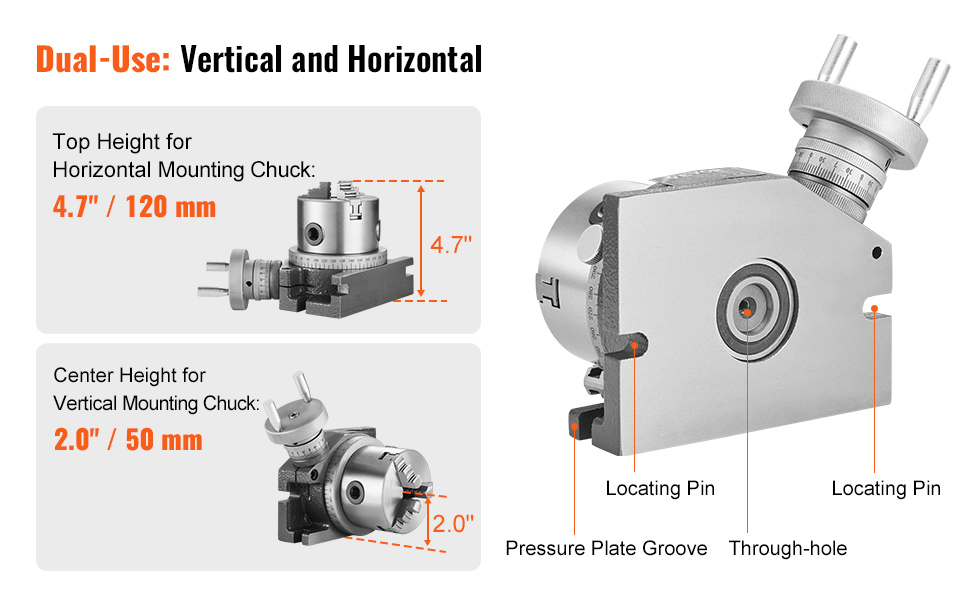 Dual-Use: Vertical and Horizontal

Top Height for Horizontal Mounting Chuck:
4.7" / 120 mm

4.7"

Center Height for Vertical Mounting Chuck:
2.0" / 50 mm

2.0"

Locating Pin

Locating Pin

Pressure Plate Groove

Through-hole