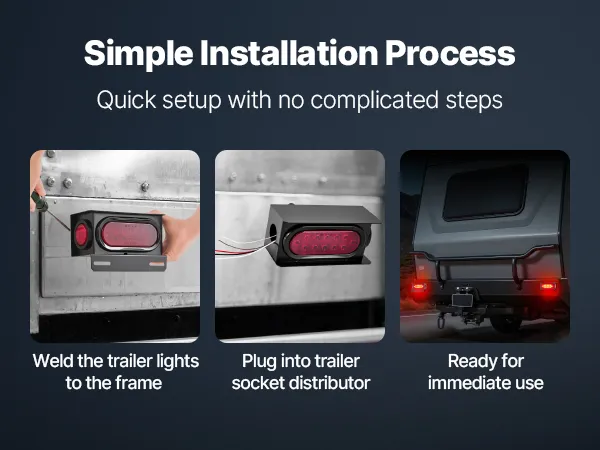 Simple Installation Process

Quick setup with no complicated steps

Weld the trailer lights to the frame

Plug into trailer socket distributor

Ready for immediate use