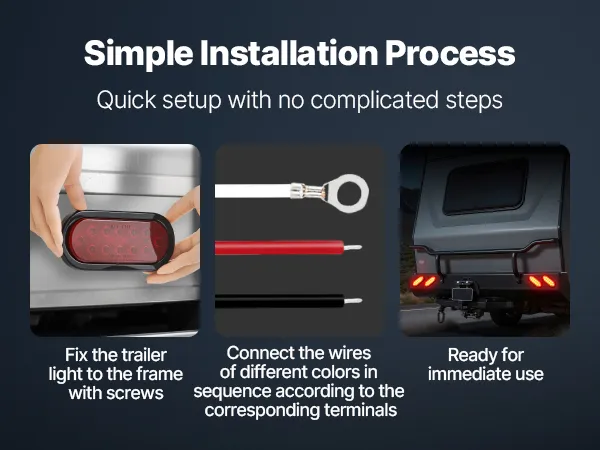 Simple Installation Process

Quick setup with no complicated steps

Fix the trailer light to the frame with screws

Connect the wires of different colors in sequence according to the corresponding terminals

Ready for immediate use