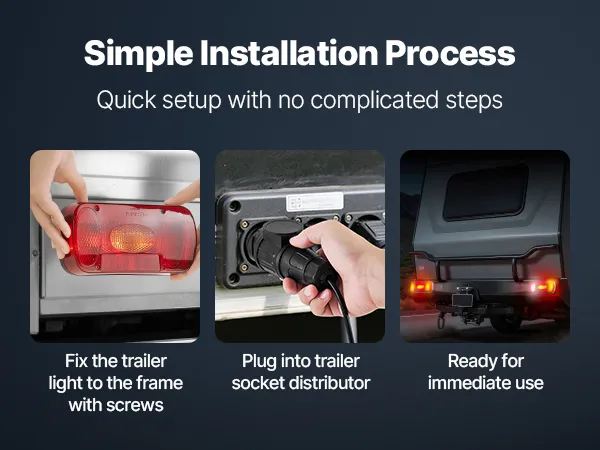 Simple Installation Process

Quick setup with no complicated steps

Fix the trailer light to the frame with screws

Plug into trailer socket distributor

Ready for immediate use