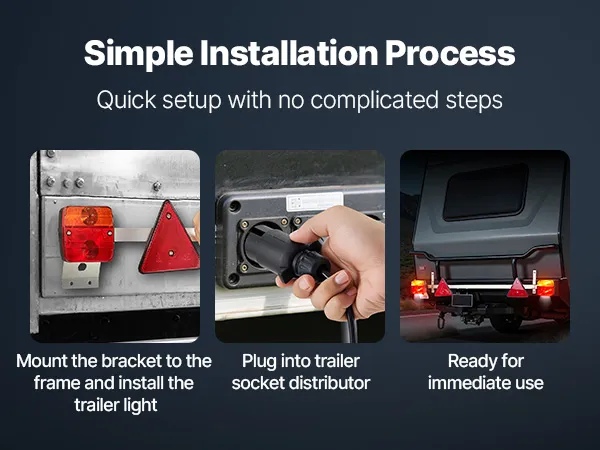 Simple Installation Process

Quick setup with no complicated steps

Mount the bracket to the frame and install the trailer light

Plug into trailer socket distributor

Ready for immediate use