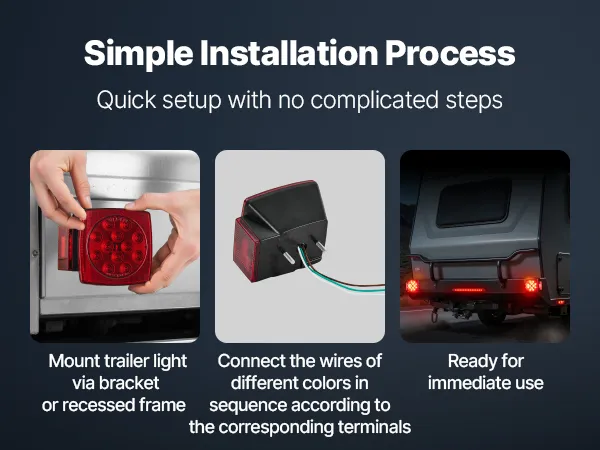 Simple Installation Process

Quick setup with no complicated steps

Mount trailer light via bracket or recessed frame

Connect the wires of different colors in sequence according to the corresponding terminals

Ready for immediate use