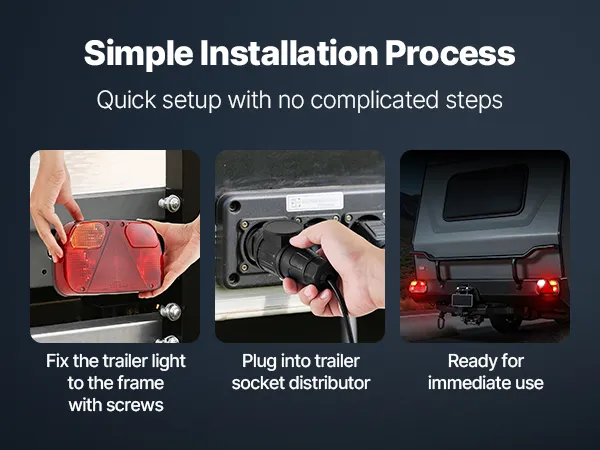 Simple Installation Process

Quick setup with no complicated steps

Fix the trailer light to the frame with screws

Plug into trailer socket distributor

Ready for immediate use