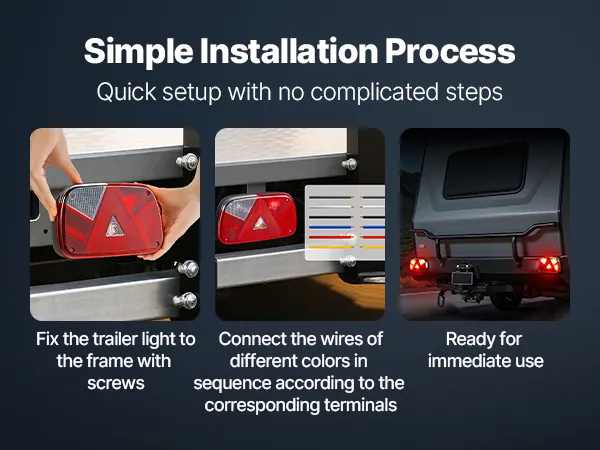 Simple Installation Process
Quick setup with no complicated steps

Fix the trailer light to the frame with screws

Connect the wires of different colors in sequence according to the corresponding terminals

Ready for immediate use