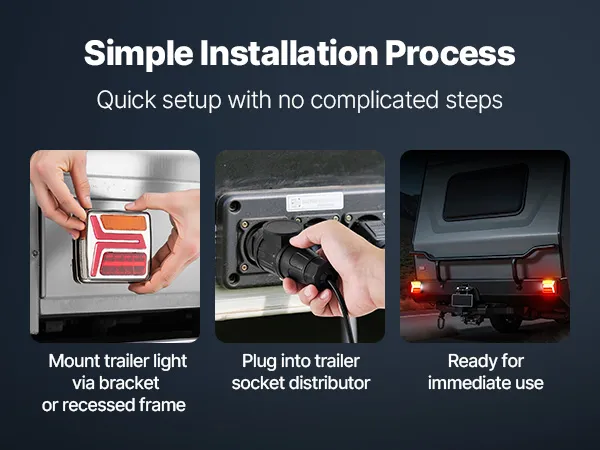 Simple Installation Process

Quick setup with no complicated steps

Mount trailer light via bracket or recessed frame

Plug into trailer socket distributor

Ready for immediate use