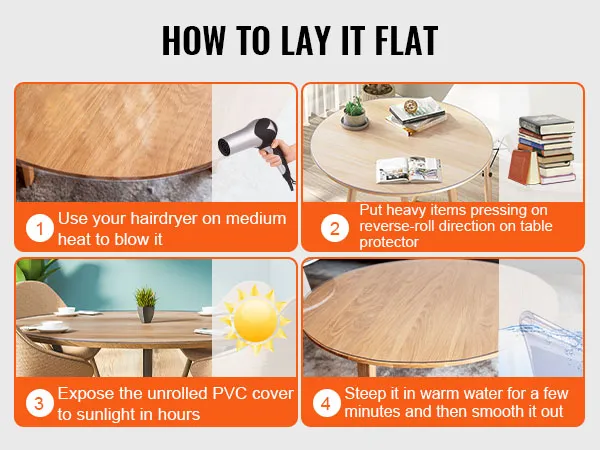 HOW TO LAY IT FLAT

1 Use your hairdryer on medium heat to blow it

2 Put heavy items pressing on reverse-roll direction on table protector

3 Expose the unrolled PVC cover to sunlight in hours

4 Steep it in warm water for a few minutes and then smooth it out