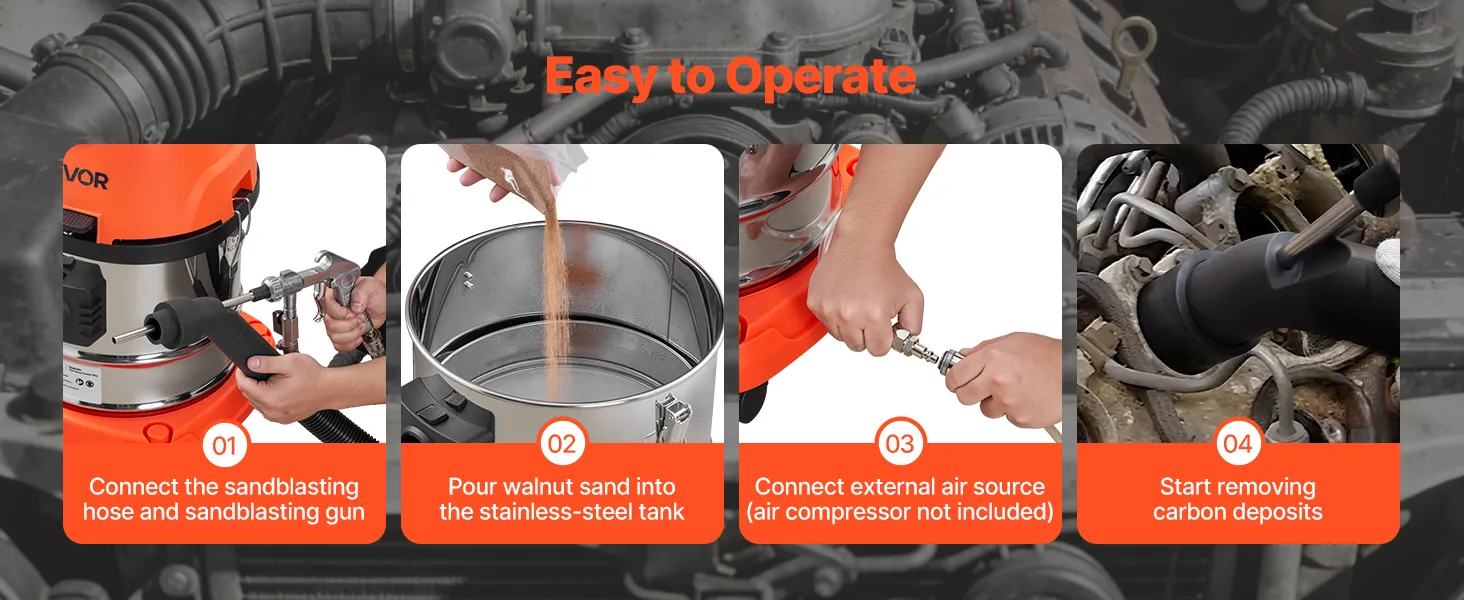 Easy to Operate

VOR

01
Connect the sandblasting hose and sandblasting gun

02
Pour walnut sand into the stainless-steel tank

03
Connect external air source (air compressor not included)

04
Start removing carbon deposits