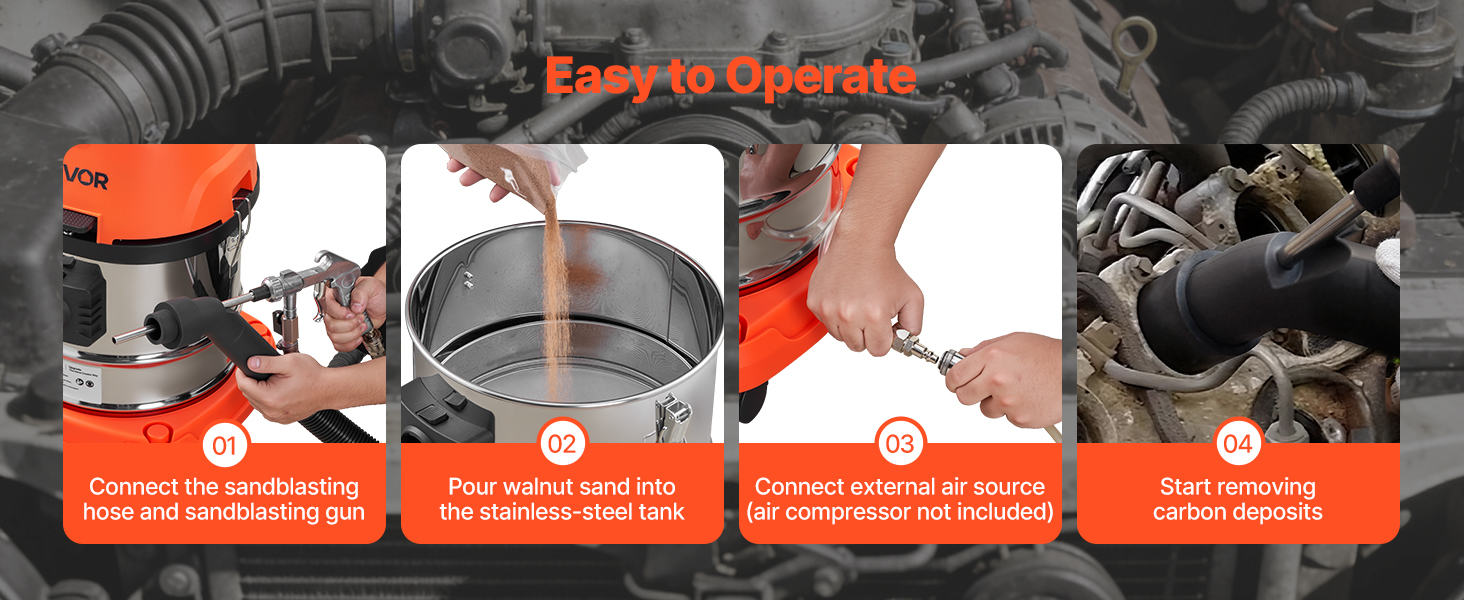 Easy to Operate

VOR

01
Connect the sandblasting hose and sandblasting gun

02
Pour walnut sand into the stainless-steel tank

03
Connect external air source (air compressor not included)

04
Start removing carbon deposits