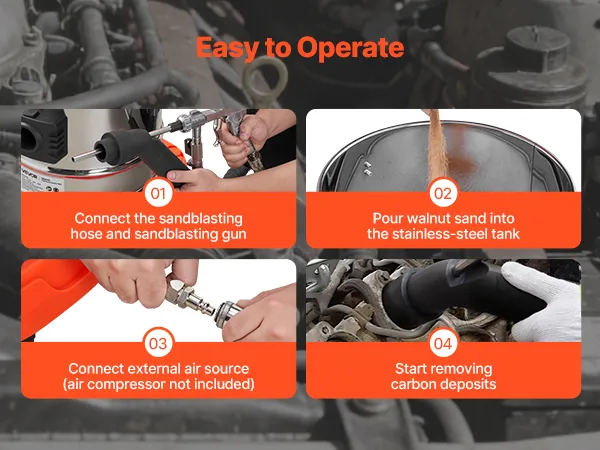 Easy to Operate

01
Connect the sandblasting hose and sandblasting gun

02
Pour walnut sand into the stainless-steel tank

03
Connect external air source (air compressor not included)

04
Start removing carbon deposits