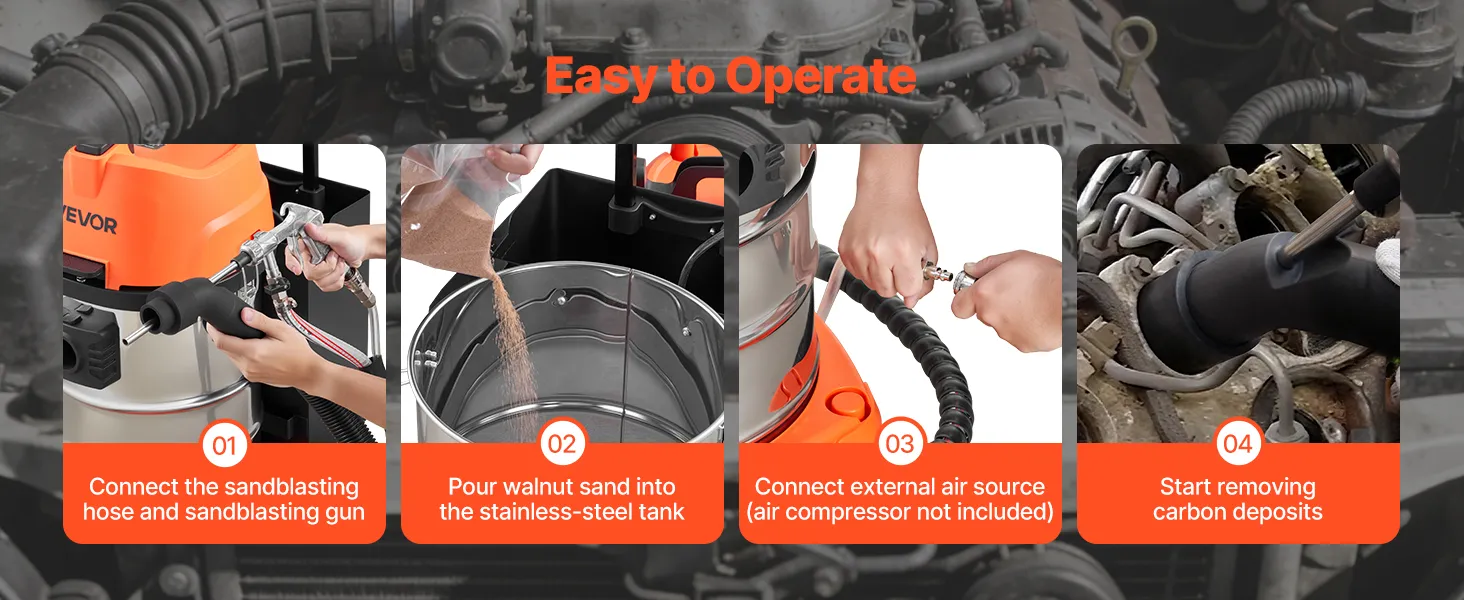 Easy to Operate

VEVOR

01
Connect the sandblasting hose and sandblasting gun

02
Pour walnut sand into the stainless-steel tank

03
Connect external air source (air compressor not included)

04
Start removing carbon deposits