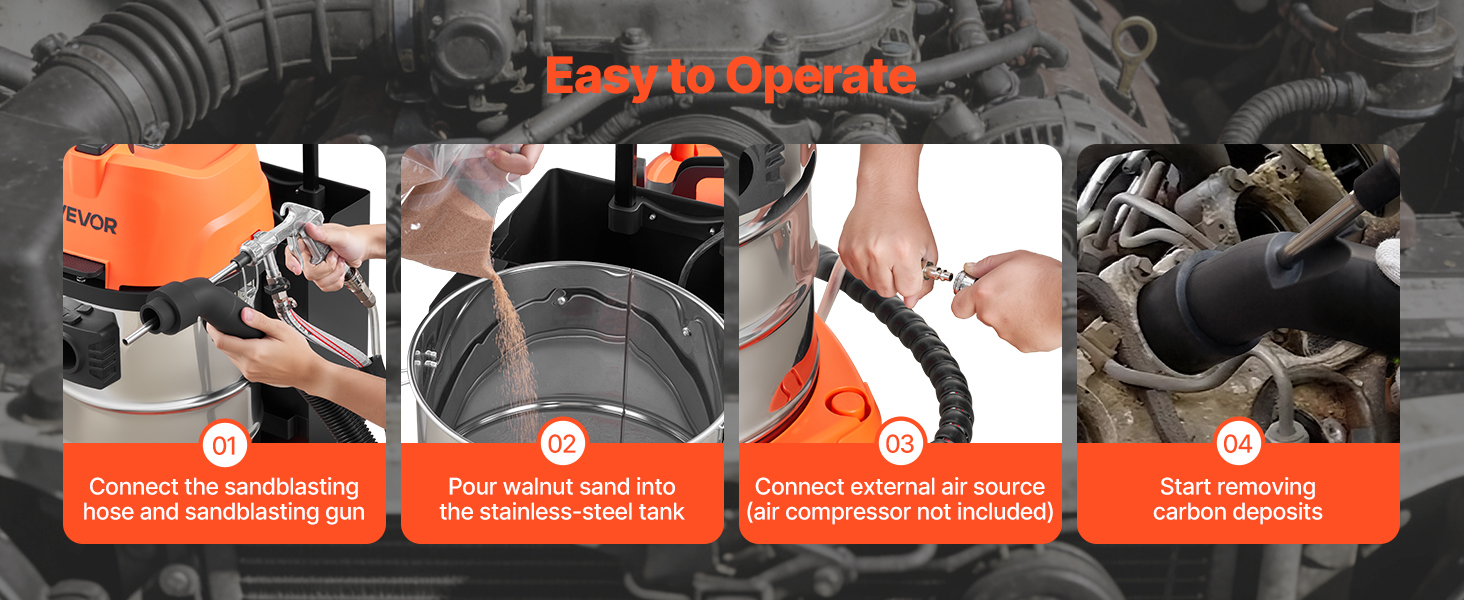 Easy to Operate

VEVOR

01
Connect the sandblasting hose and sandblasting gun

02
Pour walnut sand into the stainless-steel tank

03
Connect external air source (air compressor not included)

04
Start removing carbon deposits