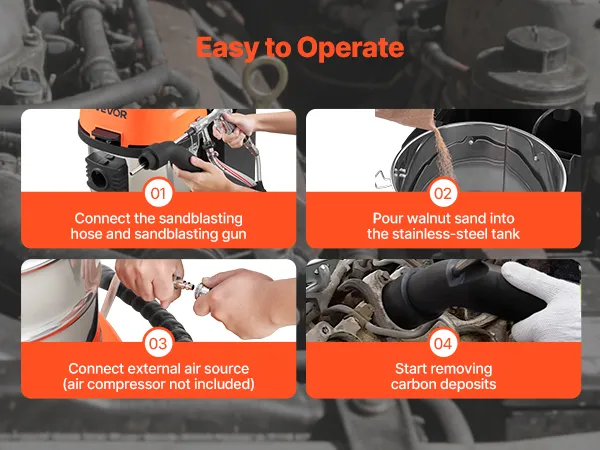 Easy to Operate

VEVOR

01
Connect the sandblasting hose and sandblasting gun

02
Pour walnut sand into the stainless-steel tank

03
Connect external air source (air compressor not included)

04
Start removing carbon deposits